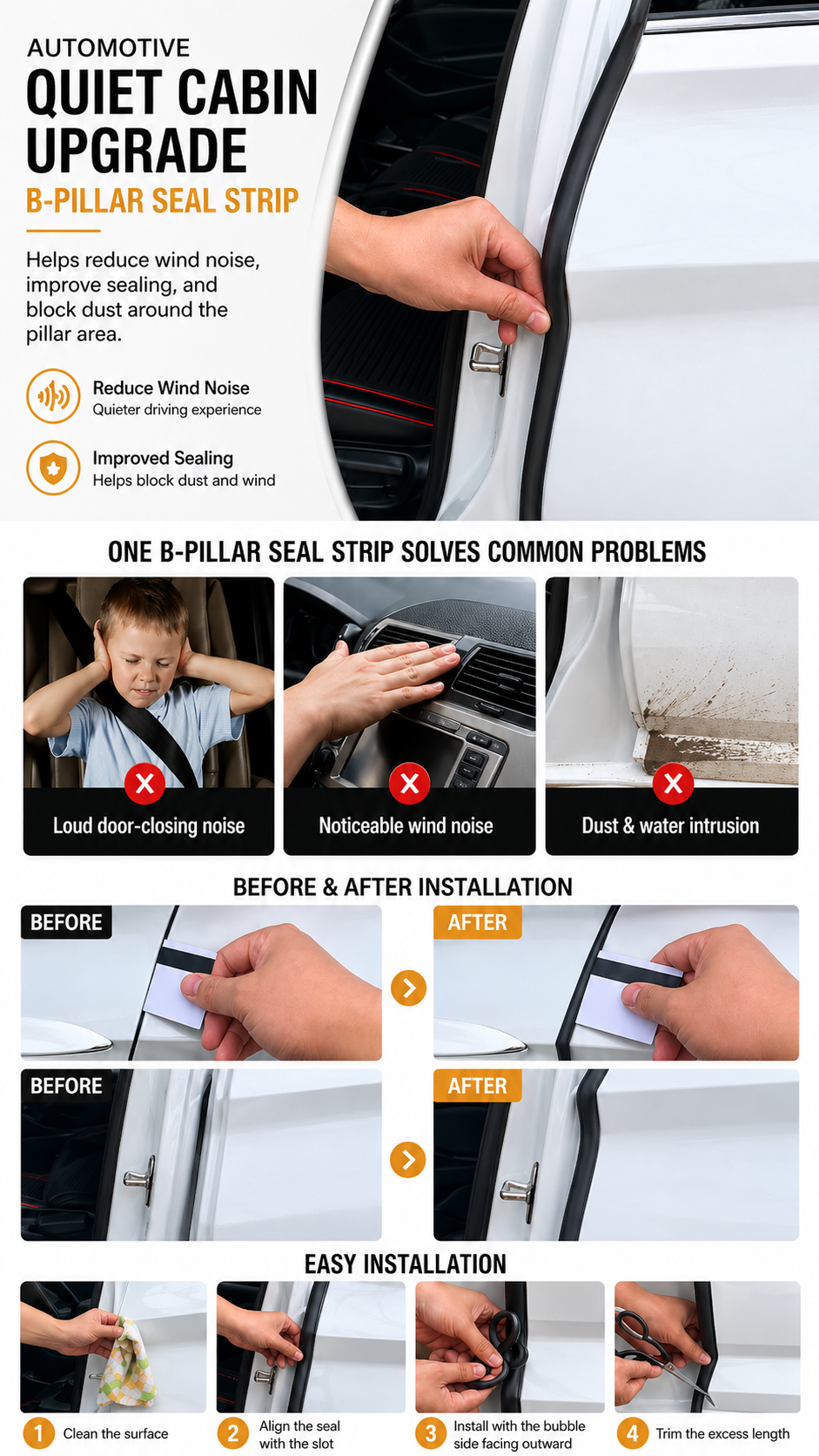 AUTOMOTIVE
QUIET CABIN UPGRADE
B-PILLAR SEAL STRIP

Helps reduce wind noise, improve sealing, and block dust around the pillar area.

Reduce Wind Noise
Quieter driving experience

Improved Sealing
Helps block dust and wind

ONE B-PILLAR SEAL STRIP SOLVES COMMON PROBLEMS

Loud door-closing noise

Noticeable wind noise

Dust & water intrusion

BEFORE & AFTER INSTALLATION

BEFORE

AFTER

BEFORE

AFTER

EASY INSTALLATION

1 Clean the surface

2 Align the seal with the slot

3 Install with the bubble side facing outward

4 Trim the excess length